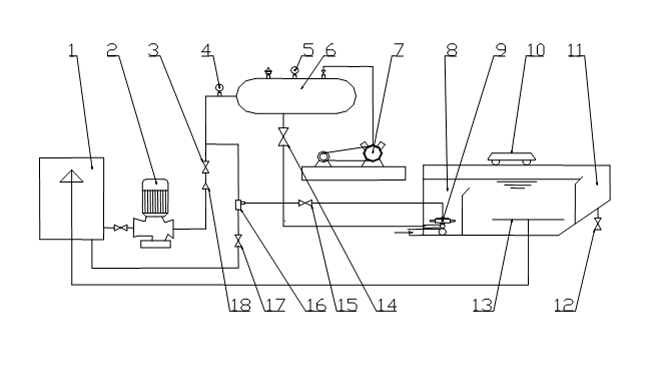 1 2 3 4 5 6 7 8 9 10 11

18 17 16 15 14 13 12